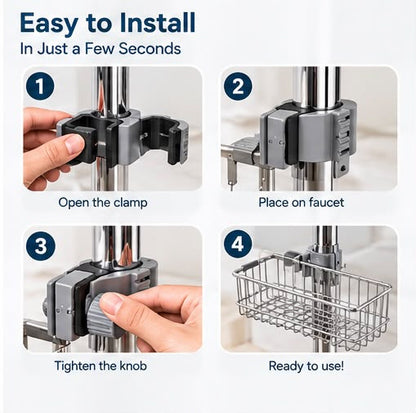 Easy to Install

In Just a Few Seconds

1

Open the clamp

2

Place on faucet

3

Tighten the knob

4

Ready to use!